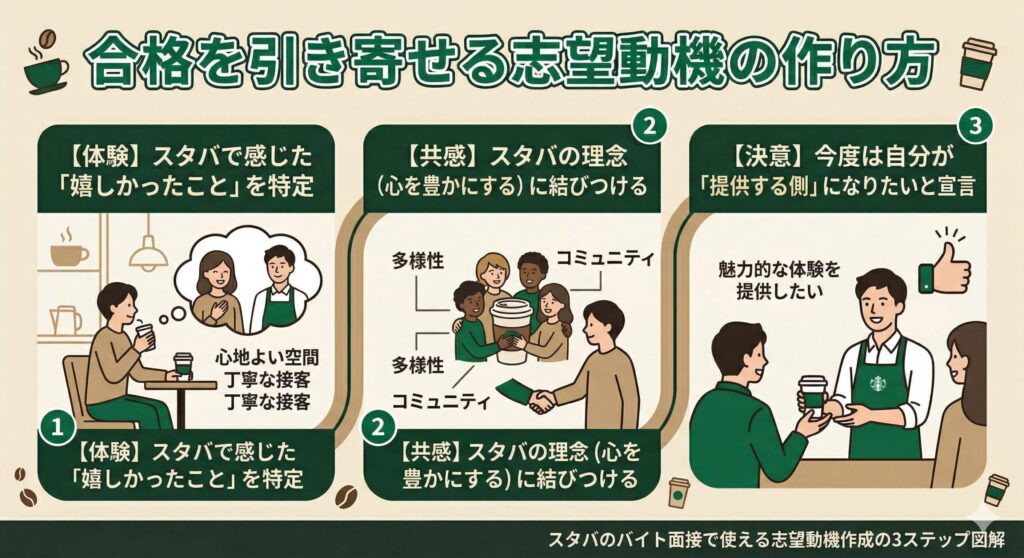 合格を引き寄せる志望動機の作り方

【体験】スタバで感じた「嬉しかったこと」を特定

心地よい空間
丁寧な接客
丁寧な接客

1
【体験】スタバで感じた「嬉しかったこと」を特定

2
【共感】スタバの理念（心を豊かにする）に結びつける

多様性
コミュニティ
多様性
コミュニティ

2
【共感】スタバの理念（心を豊かにする）に結びつける

3
【決意】今度は自分が「提供する側」になりたいと宣言

魅力的な体験を提供したい

スタバのバイト面接で使える志望動機作成の3ステップ図解