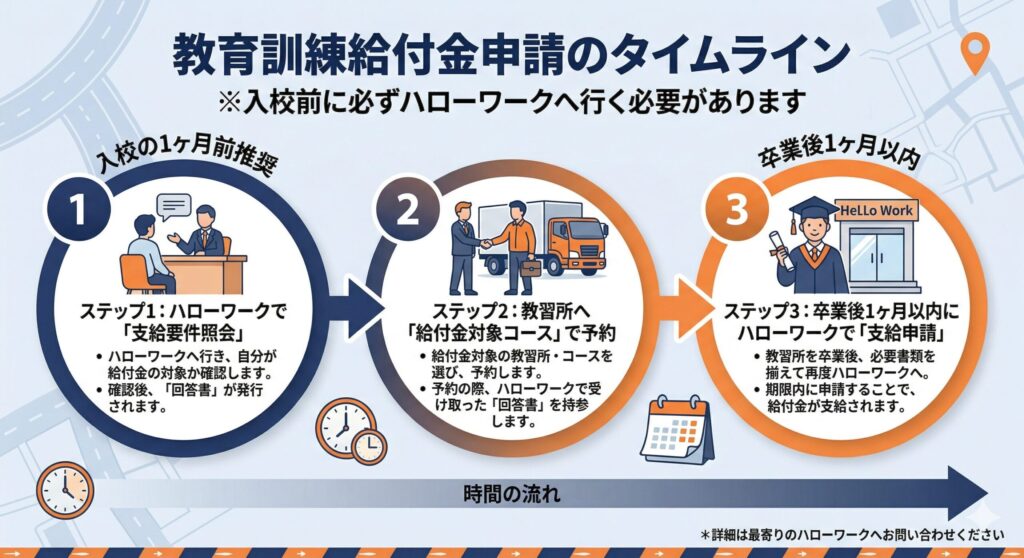 教育訓練給付金申請のタイムライン

※入校前に必ずハローワークへ行く必要があります

入校の1ヶ月前推奨

1

ステップ1：ハローワークで「支給要件照会」

• ハローワークへ行き、自分が給付金の対象か確認します。
• 確認後、「回答書」が発行されます。

2

ステップ2：教習所へ「給付金対象コース」で予約

• 給付金対象の教習所・コースを選び、予約します。
• 予約の際、ハローワークで受け取った「回答書」を持参します。

卒業後1ヶ月以内

3

HeLLo Work

ステップ3：卒業後1ヶ月以内にハローワークで「支給申請」

• 教習所を卒業後、必要書類を揃えて再度ハローワークへ。
• 期限内に申請することで、給付金が支給されます。

時間の流れ

＊詳細は最寄りのハローワークへお問い合わせください