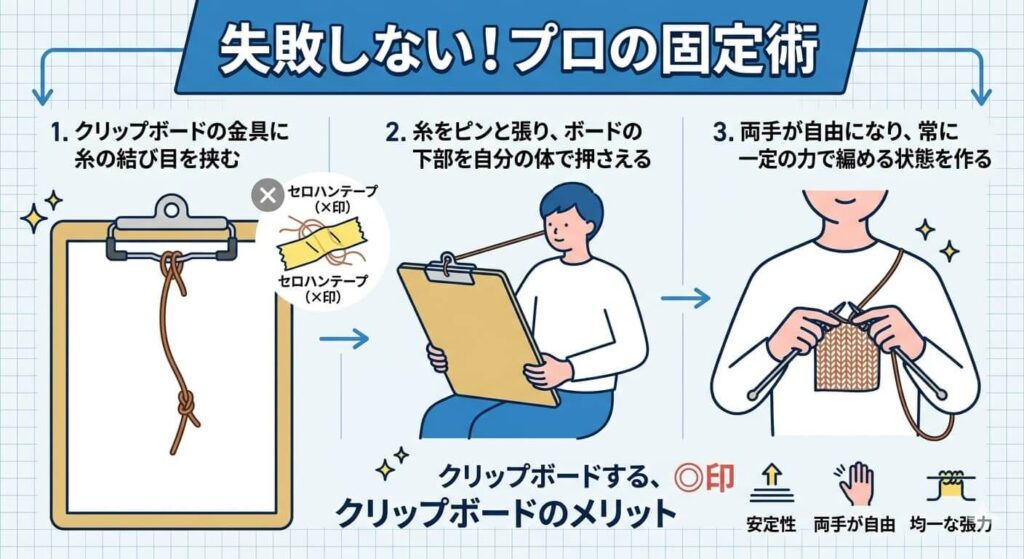 失敗しない！プロの固定術

1. クリップボードの金具に糸の結び目を挟む

セロハンテープ（×印）

セロハンテープ（×印）

2. 糸をピンと張り、ボードの下部を自分の体で押さえる

3. 両手が自由になり、常に一定の力で編める状態を作る

クリップボードする、◎印

クリップボードのメリット

安定性

両手が自由

均一な張力