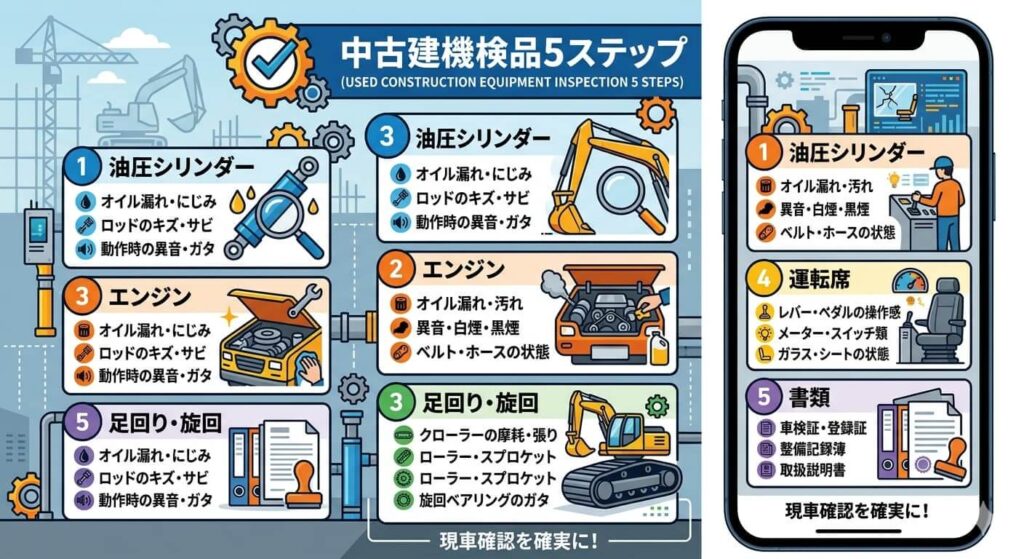 中古建機検品5ステップ
(USED CONSTRUCTION EQUIPMENT INSPECTION 5 STEPS)

1 油圧シリンダー
オイル漏れ・にじみ
ロッドのキズ・サビ
動作時の異音・ガタ

3 エンジン
オイル漏れ・にじみ
ロッドのキズ・サビ
動作時の異音・ガタ

5 足回り・旋回
オイル漏れ・にじみ
ロッドのキズ・サビ
動作時の異音・ガタ

3 油圧シリンダー
オイル漏れ・にじみ
ロッドのキズ・サビ
動作時の異音・ガタ

2 エンジン
オイル漏れ・汚れ
異音・白煙・黒煙
ベルト・ホースの状態

3 足回り・旋回
クローラーの摩耗・張り
ローラー・スプロケット
ローラー・スプロケット
旋回ベアリングのガタ

現車確認を確実に!

1 油圧シリンダー
オイル漏れ・汚れ
異音・白煙・黒煙
ベルト・ホースの状態

4 運転席
レバー・ペダルの操作感
メーター・スイッチ類
ガラス・シートの状態

5 書類
車検証・登録証
整備記録簿
取扱説明書

現車確認を確実に!