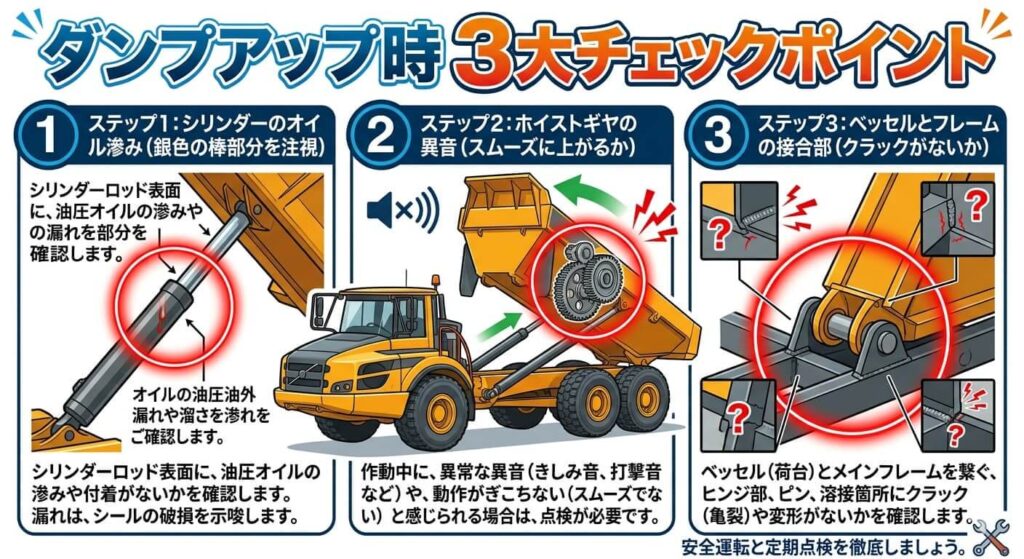 ダンプアップ時 3大チェックポイント

1 ステップ1：シリンダーのオイル滲み（銀色の棒部分を注視）

シリンダーロッド表面に、油圧オイルの滲みやの漏れを部分を確認します。

オイルの油圧油外漏れや溜さを滲れをご確認します。

シリンダーロッド表面に、油圧オイルの滲みや付着がないかを確認します。漏れは、シールの破損を示唆します。

2 ステップ2：ホイストギヤの異音（スムーズに上がるか）

作動中に、異常な異音（きしみ音、打撃音など）や、動作がぎこちない（スムーズでない）と感じられる場合は、点検が必要です。

3 ステップ3：ベッセルとフレームの接合部（クラックがないか）

?

?

?

?

ベッセル（荷台）とメインフレームを繋ぐ、ヒンジ部、ピン、溶接箇所にクラック（亀裂）や変形がないかを確認します。

安全運転と定期点検を徹底しましょう。