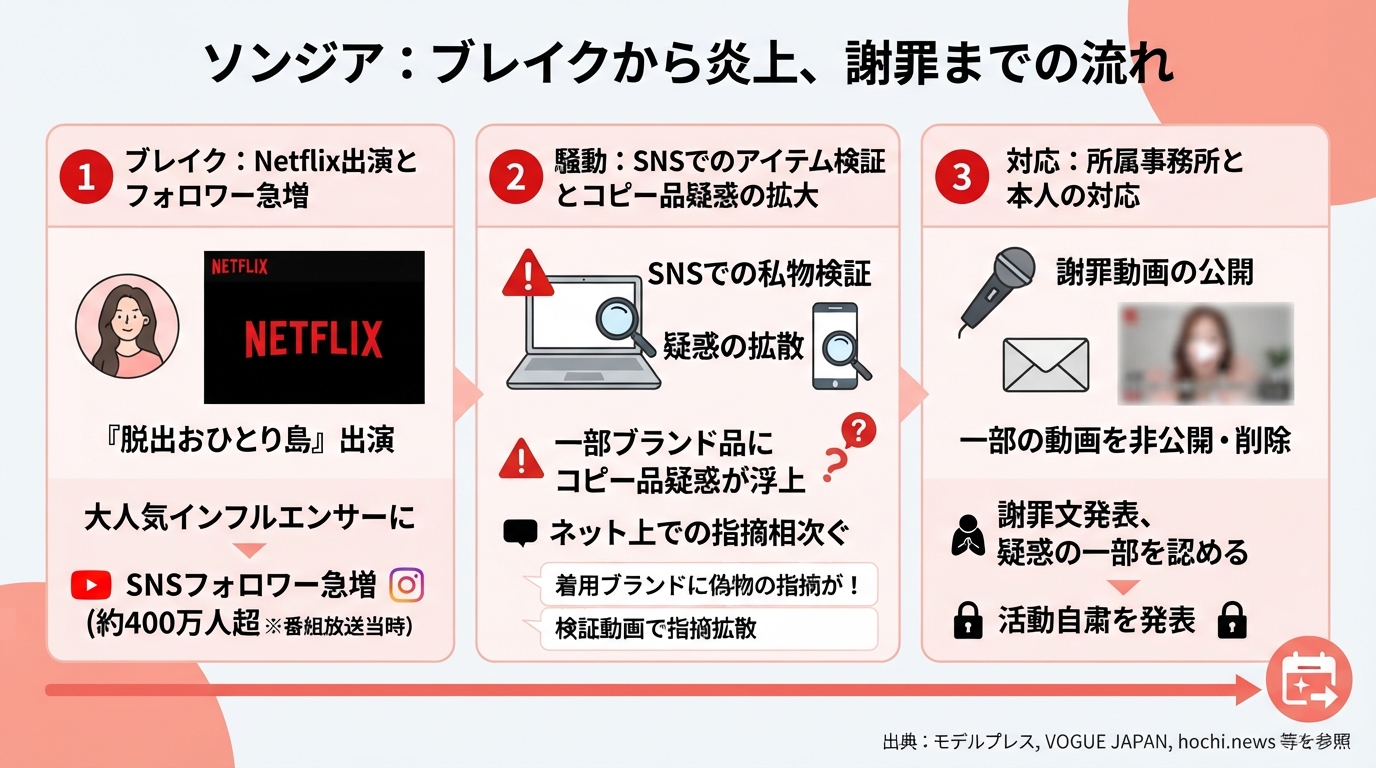 ソンジア：ブレイクから炎上、謝罪までの流れ

1 ブレイク：Netflix出演とフォロワー急増

NETFLIX

NETFLIX

『脱出おひとり島』出演

大人気インフルエンサーに

SNSフォロワー急増
(約400万人超 ※番組放送当時)

2 騒動：SNSでのアイテム検証とコピー品疑惑の拡大

SNSでの私物検証

疑惑の拡散

一部ブランド品にコピー品疑惑が浮上

ネット上での指摘相次ぐ

着用ブランドに偽物の指摘が！

検証動画で指摘拡散

3 対応：所属事務所と本人の対応

謝罪動画の公開

一部の動画を非公開・削除

謝罪文発表、疑惑の一部を認める

活動自粛を発表

出典：モデルプレス, VOGUE JAPAN, hochi.news 等を参照