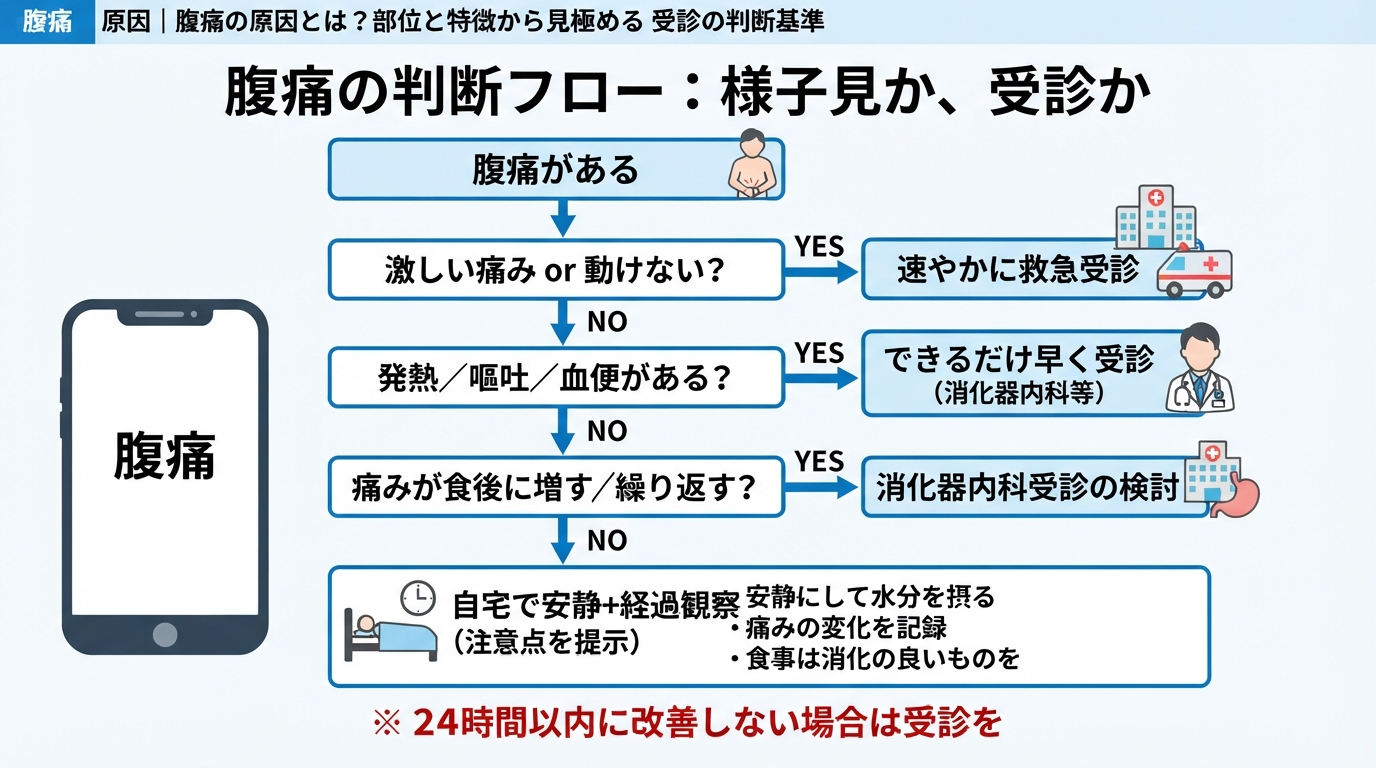 腹痛　原因｜腹痛の原因とは？部位と特徴から見極める 受診の判断基準

腹痛の判断フロー：様子見か、受診か

腹痛

腹痛がある

激しい痛み or 動けない?

YES

速やかに救急受診

NO

発熱／嘔吐／血便がある？

YES

できるだけ早く受診
(消化器内科等)

NO

痛みが食後に増す／繰り返す?

YES

消化器内科受診の検討

NO

自宅で安静+経過観察
(注意点を提示)

安静にして水分を摂る
・痛みの変化を記録
・食事は消化の良いものを

※ 24時間以内に改善しない場合は受診を